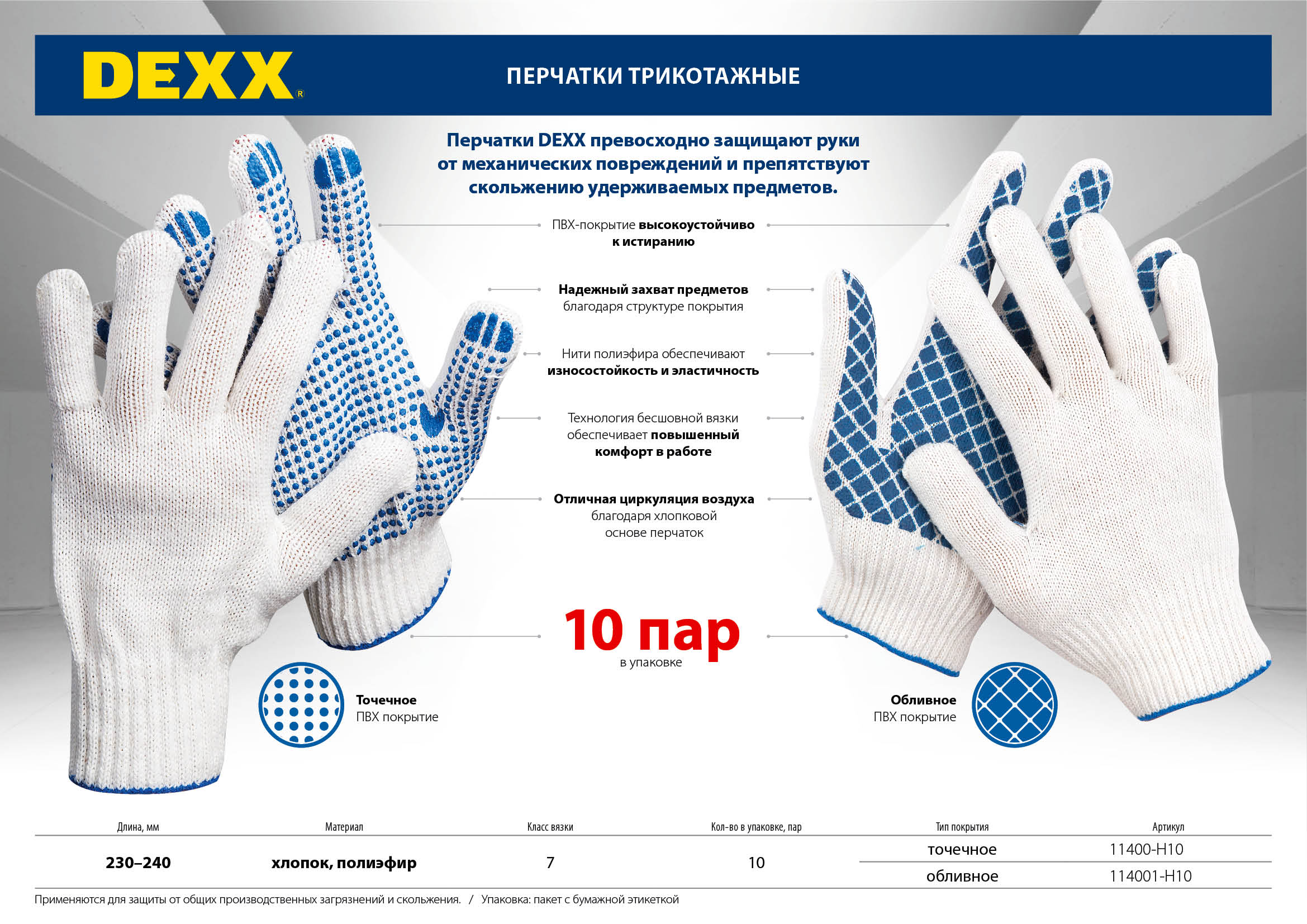 DEXX®

ПЕРЧАТКИ ТРИКОТАЖНЫЕ

Перчатки DEXX превосходно защищают руки от механических повреждений и препятствуют скольжению удерживаемых предметов.

ПВХ-покрытие высокоустойчиво к истиранию

Надежный захват предметов благодаря структуре покрытия

Нити полиэфира обеспечивают износостойкость и эластичность

Технология бесшовной вязки обеспечивает повышенный комфорт в работе

Отличная циркуляция воздуха благодаря хлопковой основе перчаток

10 пар
в упаковке

Точечное
ПВХ покрытие

Обливное
ПВХ покрытие

| Длина, мм | Материал | Класс вязки | Кол-во в упаковке, пар | Тип покрытия | Артикул |
|---|---|---|---|---|---|
| 230–240 | хлопок, полиэфир | 7 | 10 | точечное | 11400-H10 |
| | | | | обливное | 114001-H10 |

Применяются для защиты от общих производственных загрязнений и скольжения. / Упаковка: пакет с бумажной этикеткой